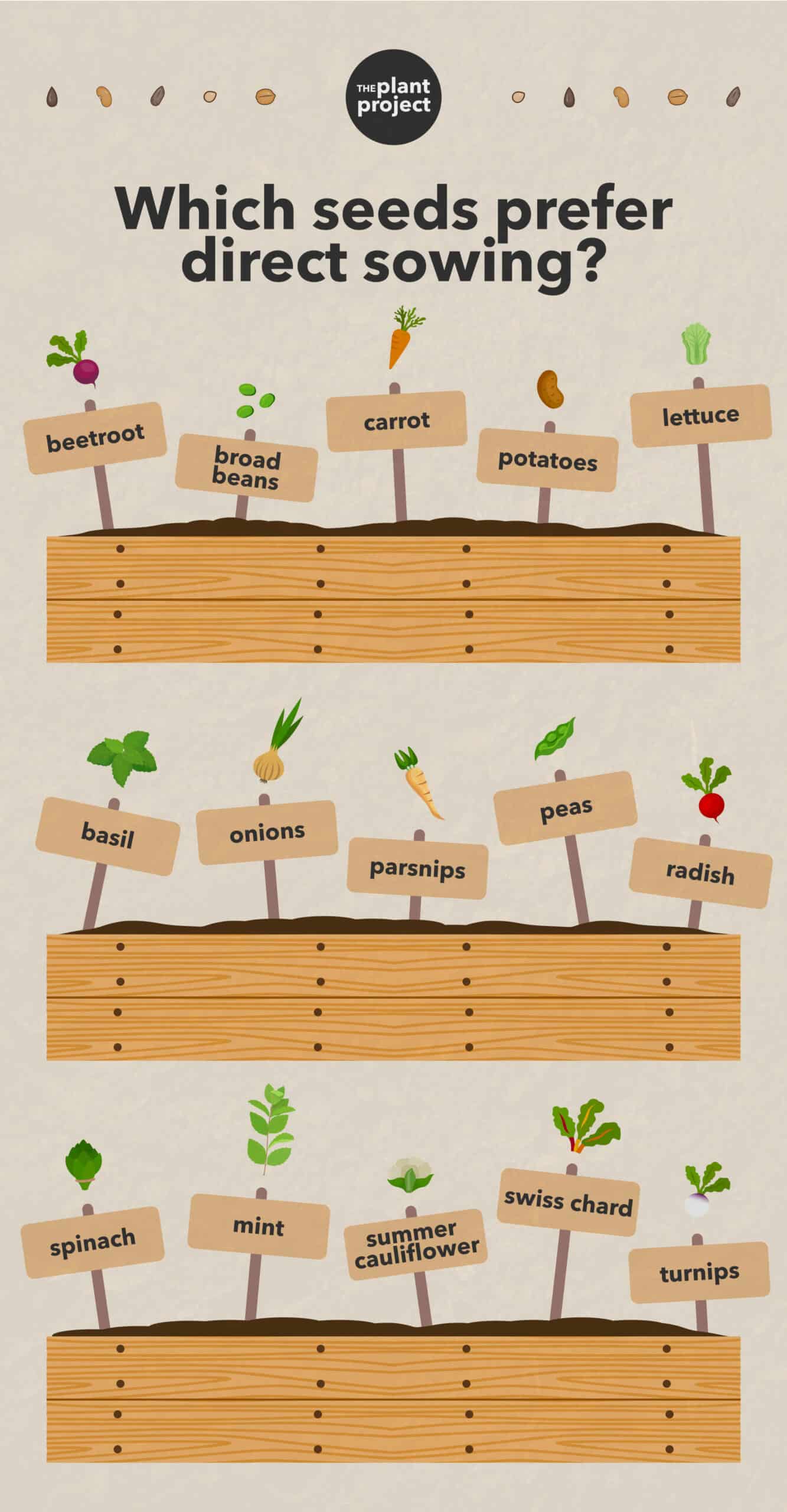 THE plant project

Which seeds prefer direct sowing?

beetroot
broad beans
carrot
potatoes
lettuce

basil
onions
parsnips
peas
radish

spinach
mint
summer cauliflower
swiss chard
turnips