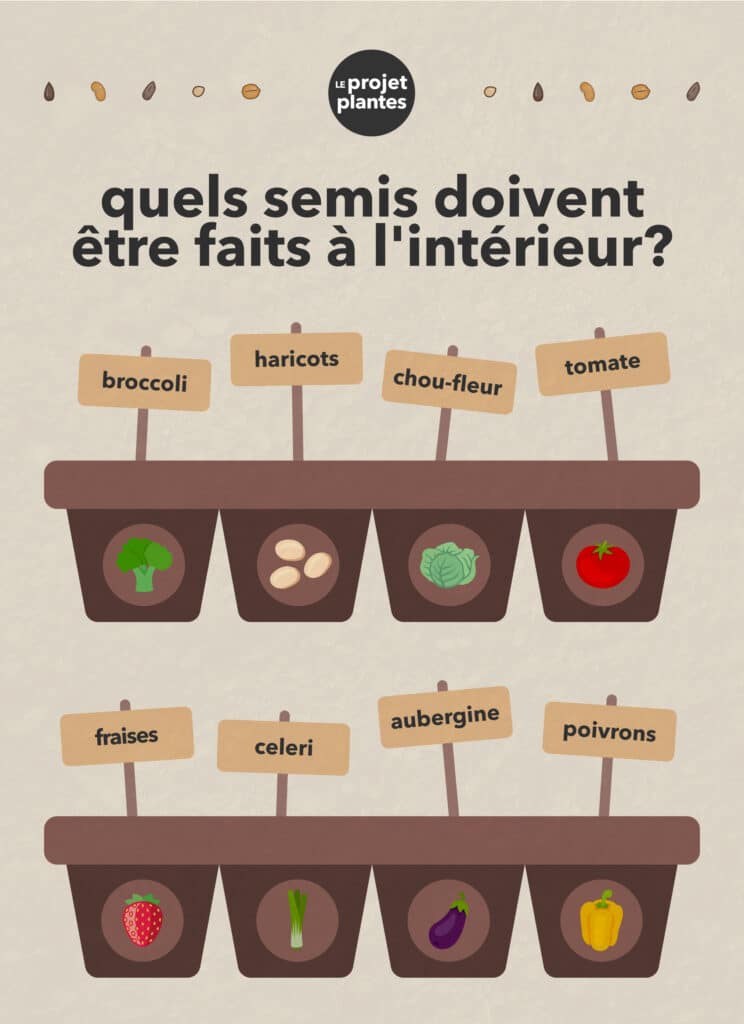 LE projet plantes

quels semis doivent être faits à l'intérieur?

broccoli

haricots

chou-fleur

tomate

fraises

celeri

aubergine

poivrons